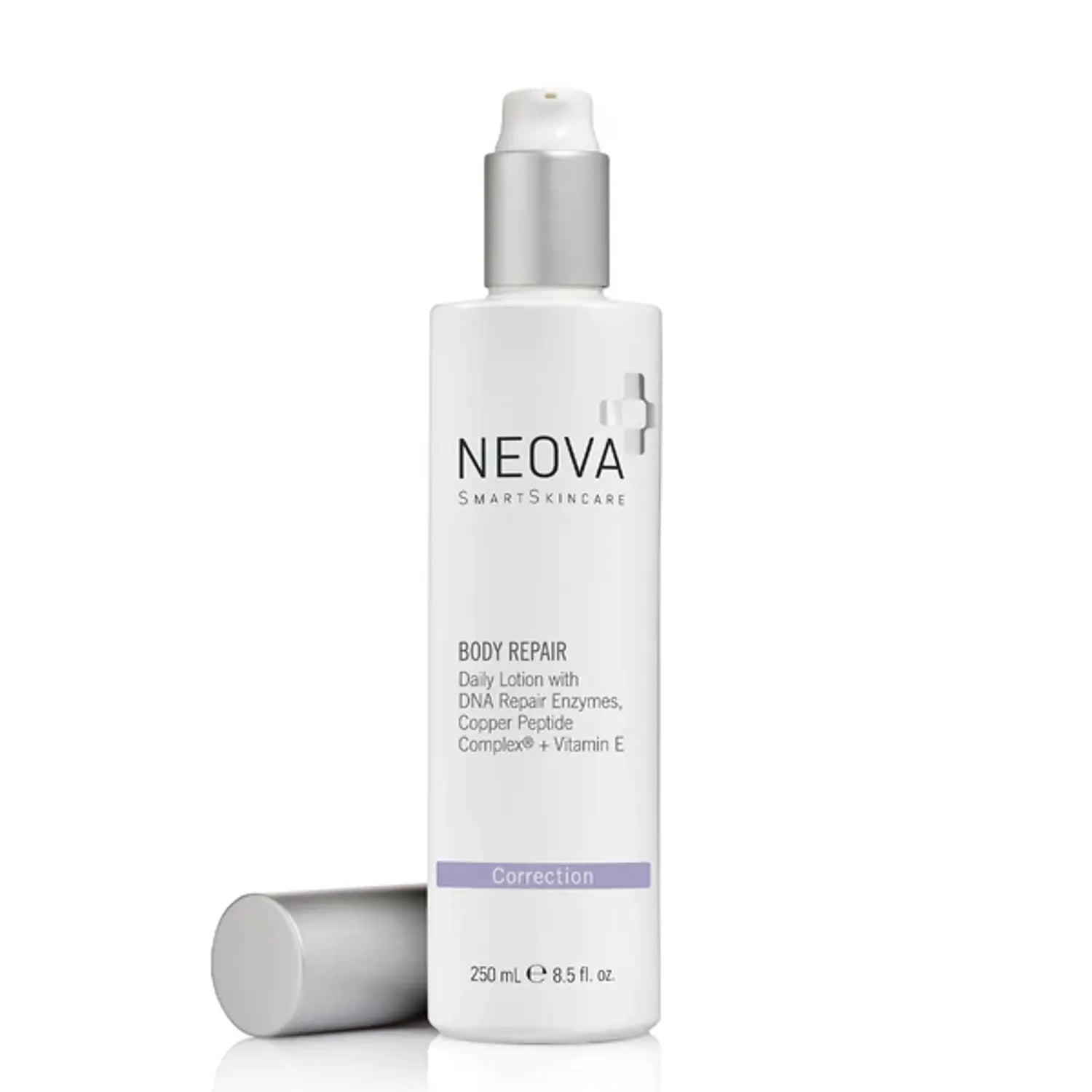 NEOVA
SMARTSKINCARE

BODY REPAIR
Daily Lotion with DNA Repair Enzymes, Copper Peptide Complex® + Vitamin E

Correction

250 mL ℮ 8.5 fl. oz.