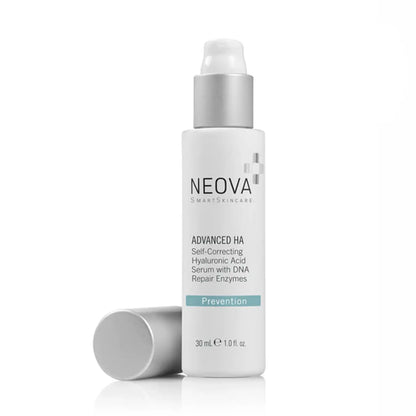 NEOVA
SMARTSKINCARE

ADVANCED HA
Self-Correcting Hyaluronic Acid Serum with DNA Repair Enzymes

Prevention

30 mL ℮ 1.0 fl. oz.