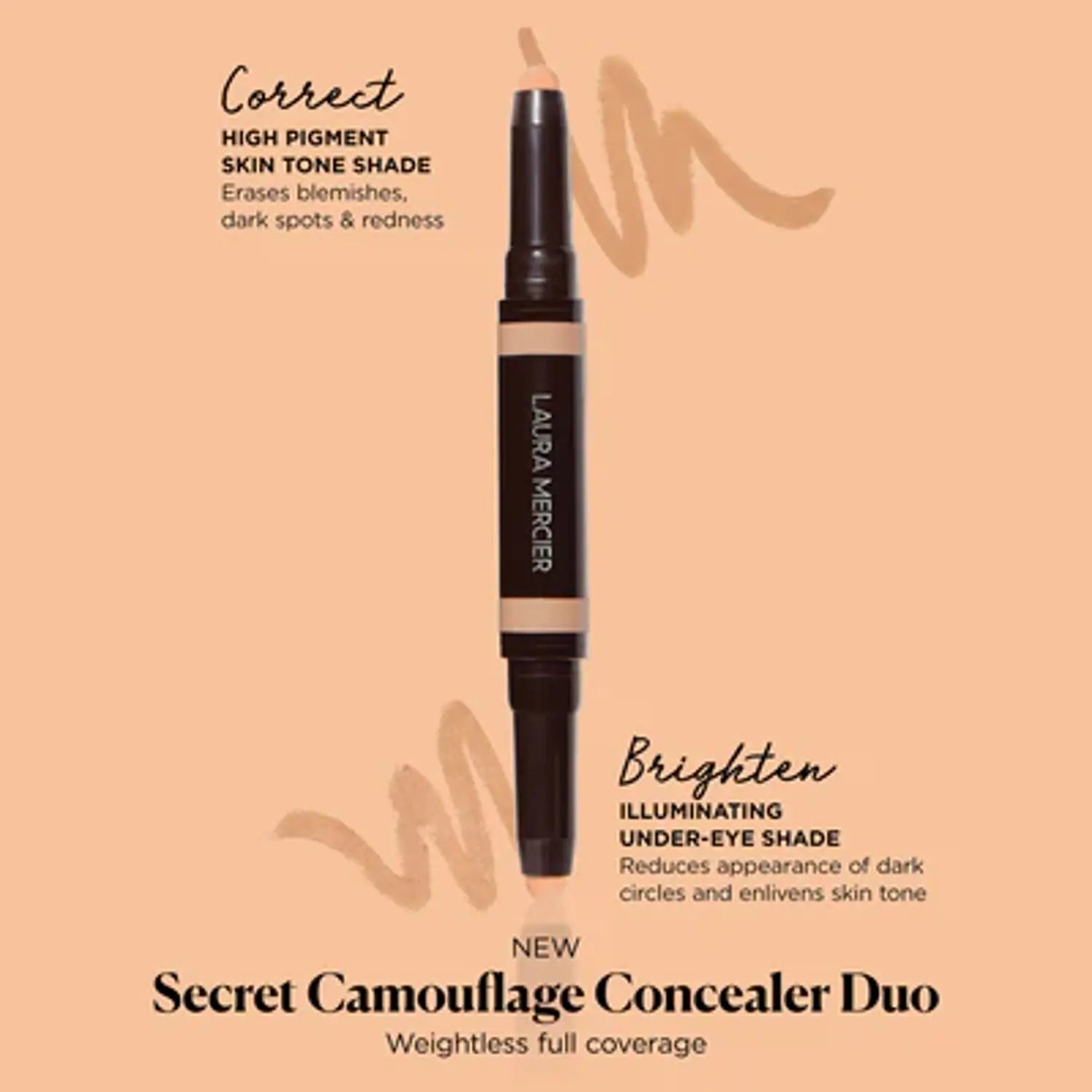 Correct
HIGH PIGMENT
SKIN TONE SHADE
Erases blemishes, dark spots & redness

LAURA MERCIER

Brighten
ILLUMINATING
UNDER-EYE SHADE
Reduces appearance of dark circles and enlivens skin tone

NEW
Secret Camouflage Concealer Duo
Weightless full coverage