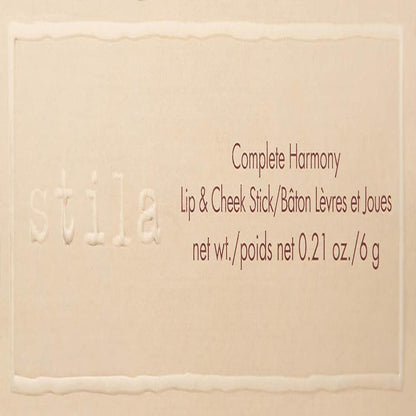 stila

Complete Harmony
Lip & Cheek Stick/Bâton Lèvres et Joues
net wt./poids net 0.21 oz./6 g